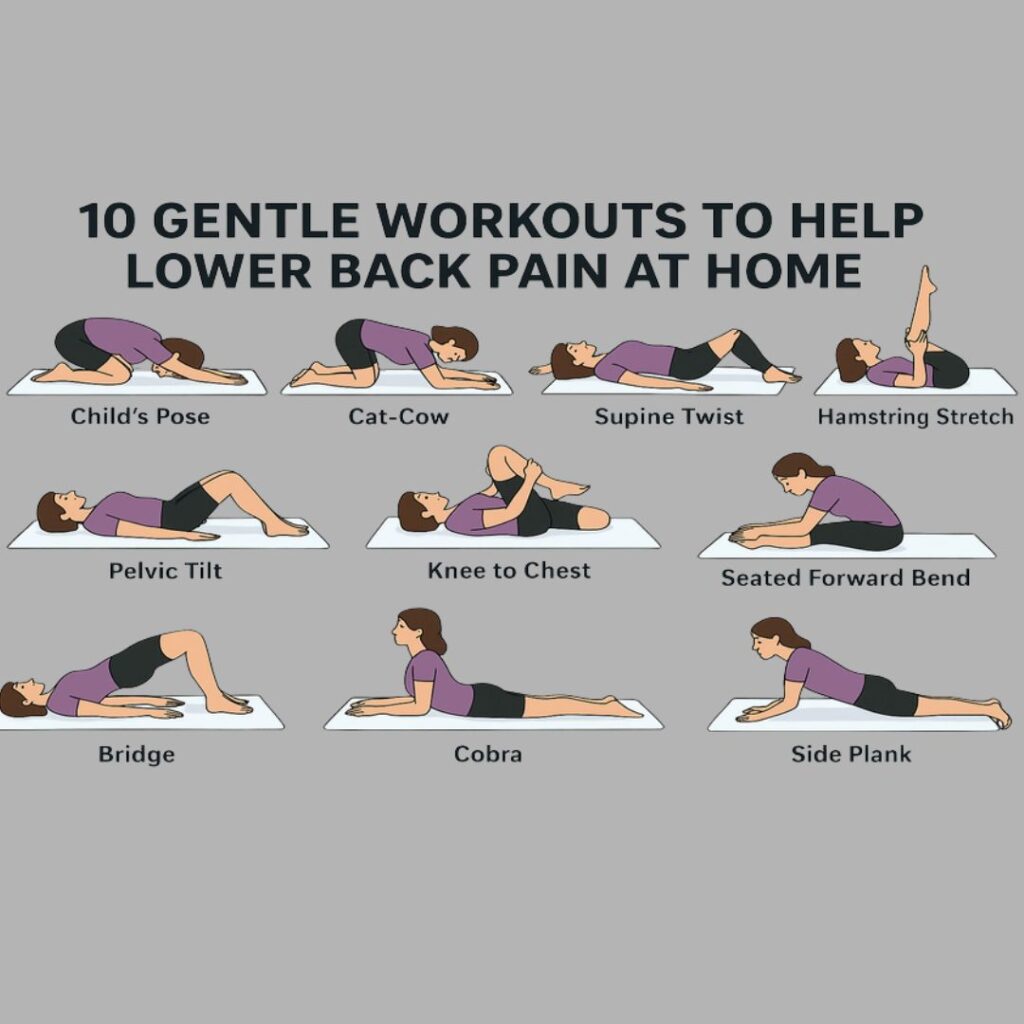 10 GENTLE WORKOUTS TO HELP LOWER BACK PAIN AT HOME

Child's Pose

Cat-Cow

Supine Twist

Hamstring Stretch

Pelvic Tilt

Knee to Chest

Seated Forward Bend

Bridge

Cobra

Side Plank